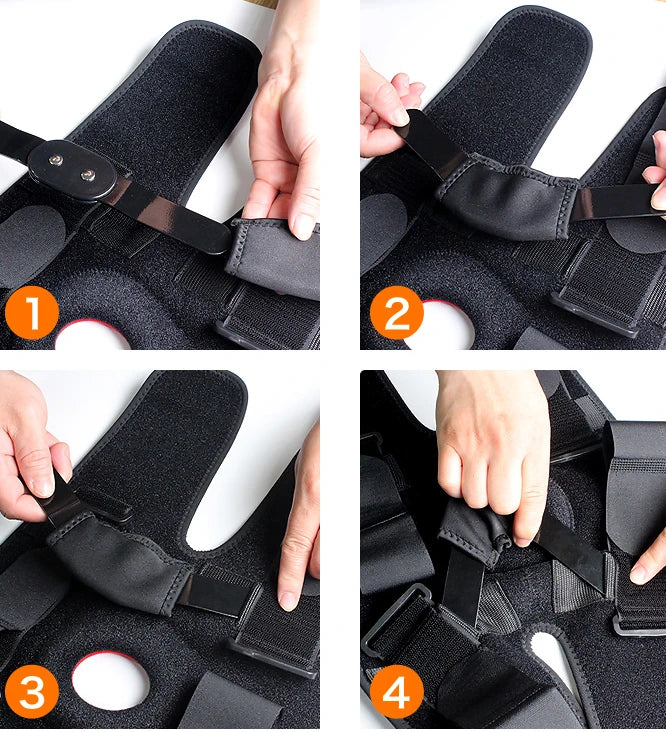 1

2

3

4